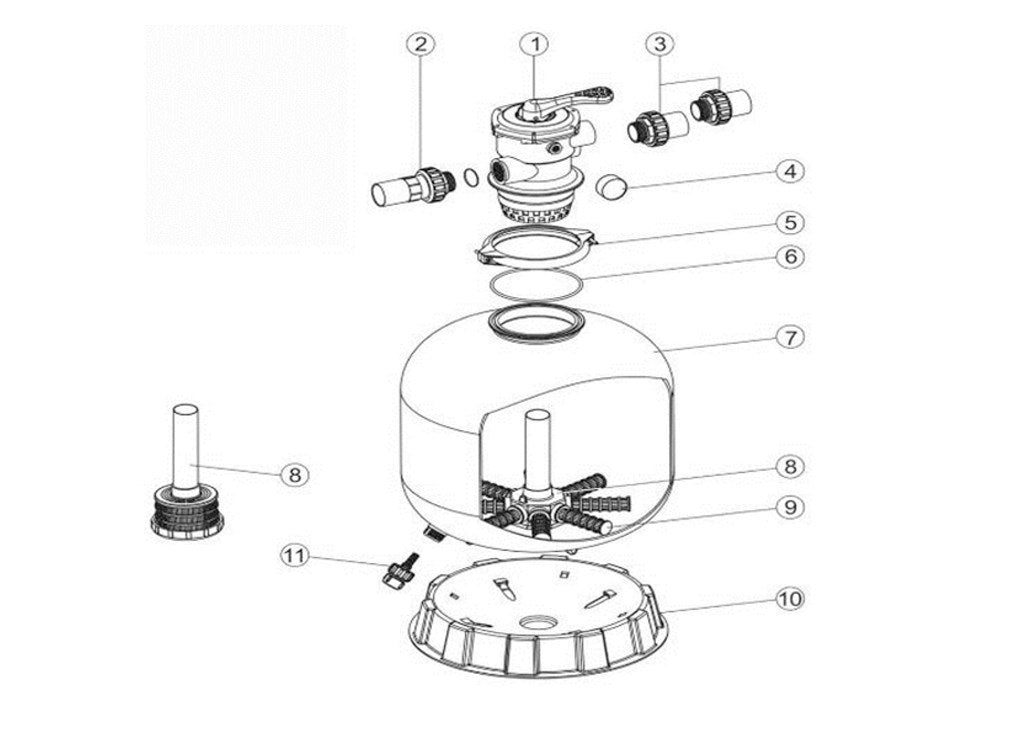 2
1
3
4
5
6
7
8
8
9
11
10