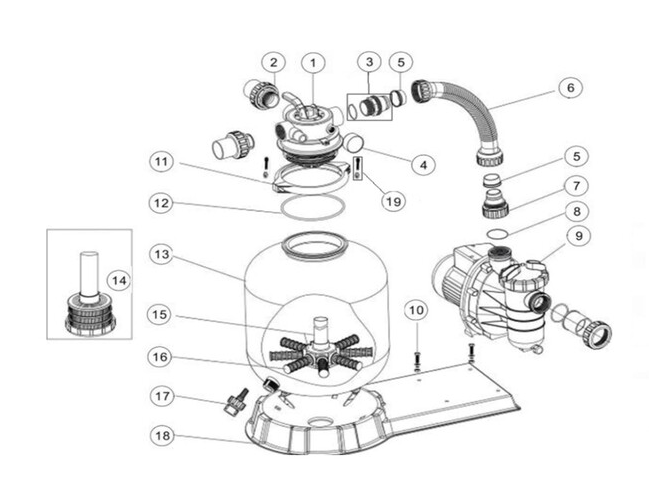 2
1
3
5
6
4
11
19
5
7
12
8
9
13
14
15
10
16
17
18