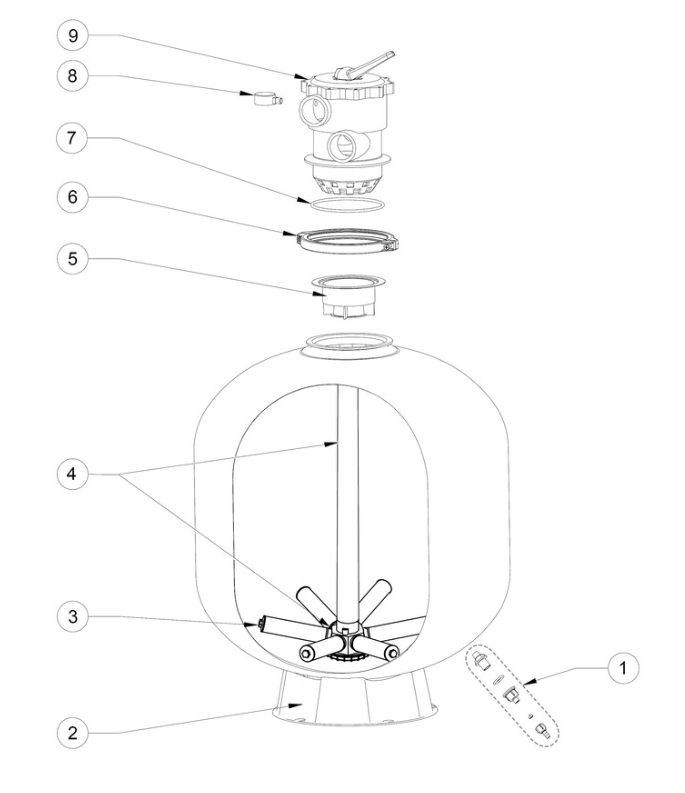 9
8
7
6
5
4
3
2
1